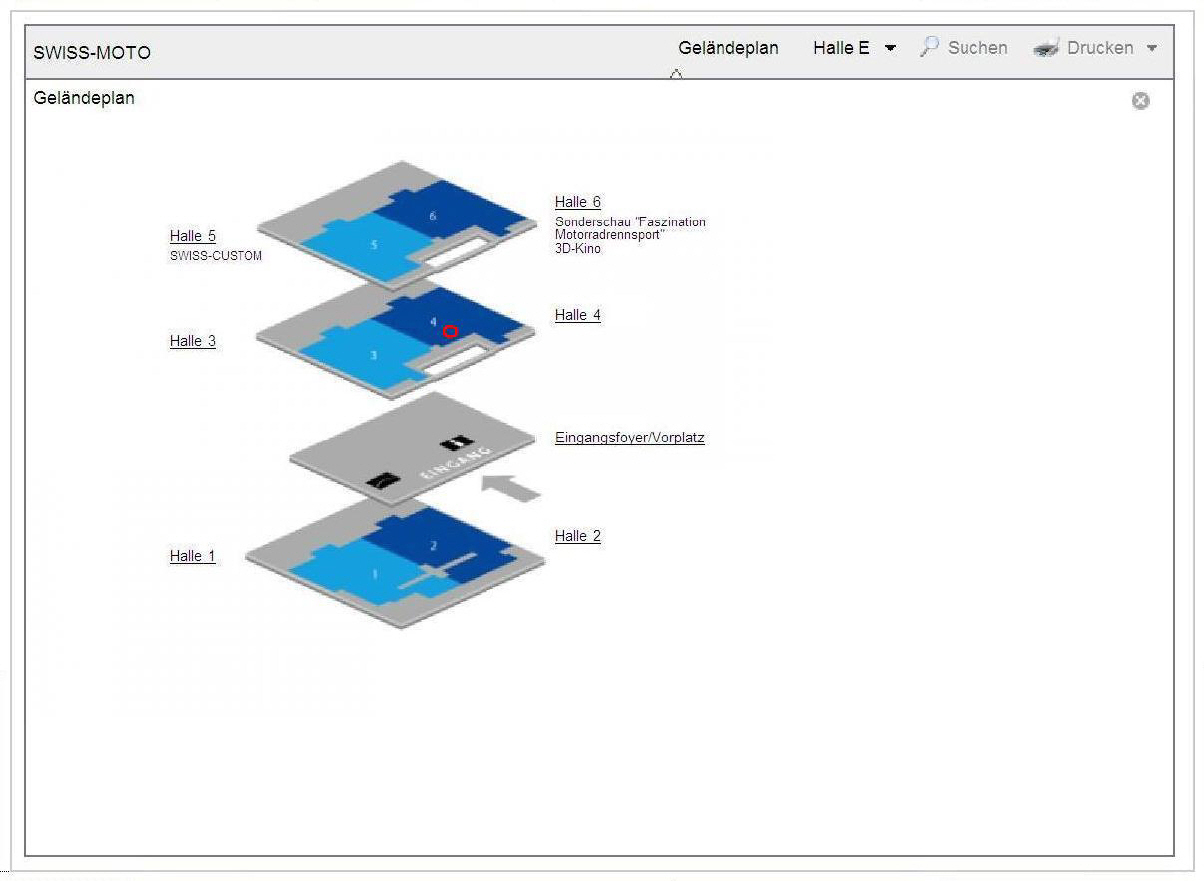 SWISS-MOTO

Geländeplan Halle E Suchen Drucken

Geländeplan

Halle 5
SWISS-CUSTOM

6

5

Halle 6
Sonderschau "Faszination Motorradrennsport"
3D-Kino

Halle 3

4

3

Halle 4

EINGANG

Eingangsfoyer/Vorplatz

Halle 1

2

1

Halle 2